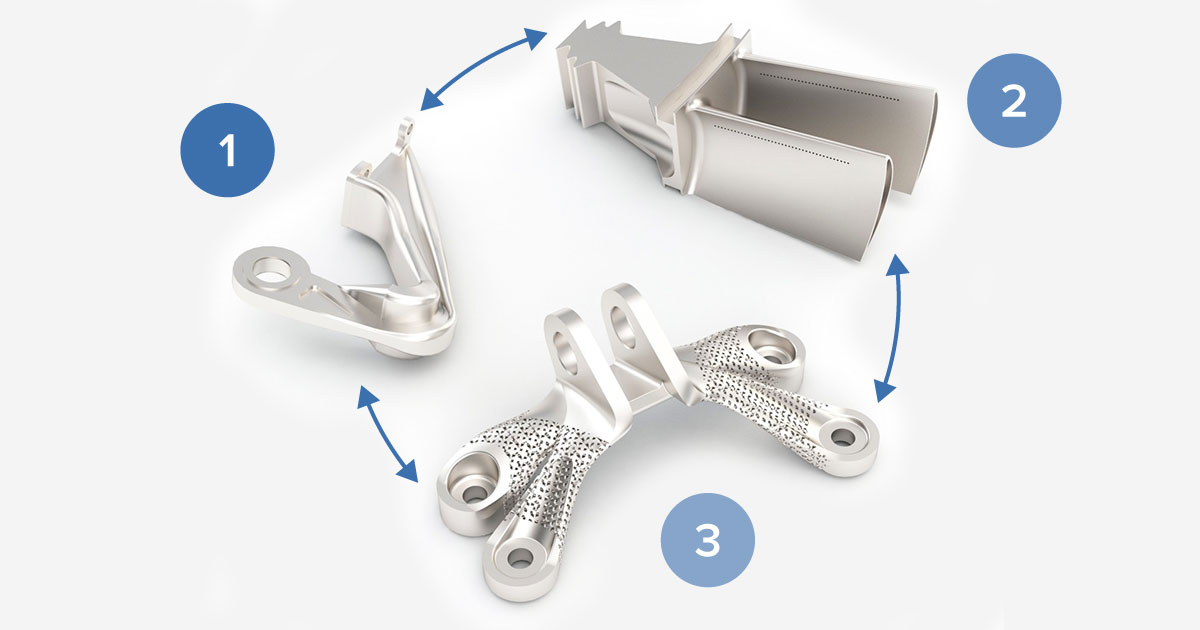 1

2

3